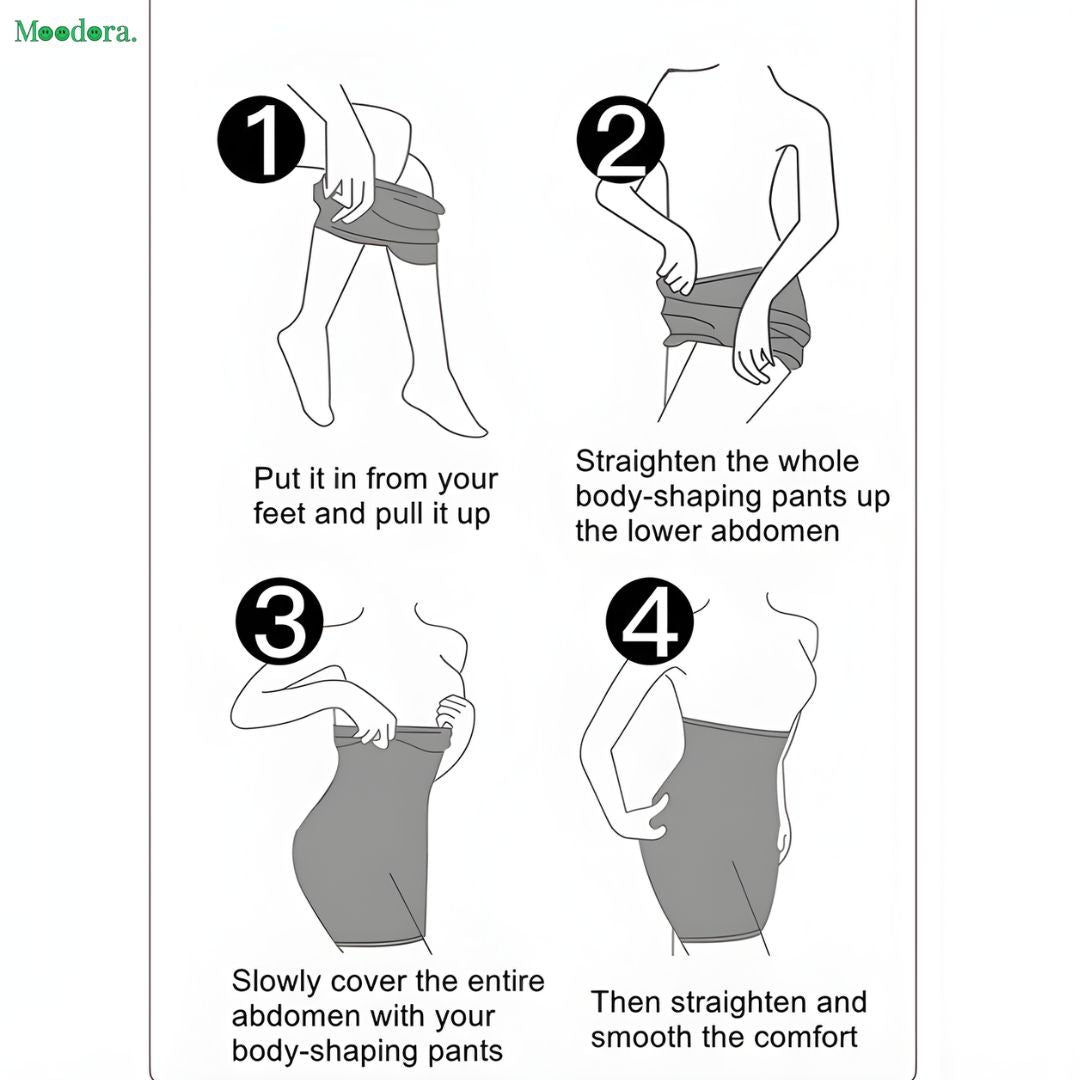 Moodora.

1

Put it in from your feet and pull it up

2

Straighten the whole body-shaping pants up the lower abdomen

3

Slowly cover the entire abdomen with your body-shaping pants

4

Then straighten and smooth the comfort