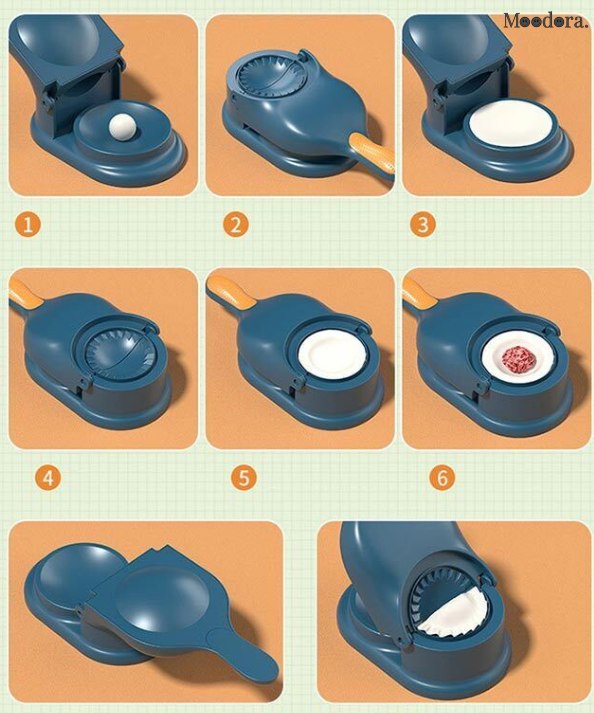 Moodora.

1

2

3

4

5

6